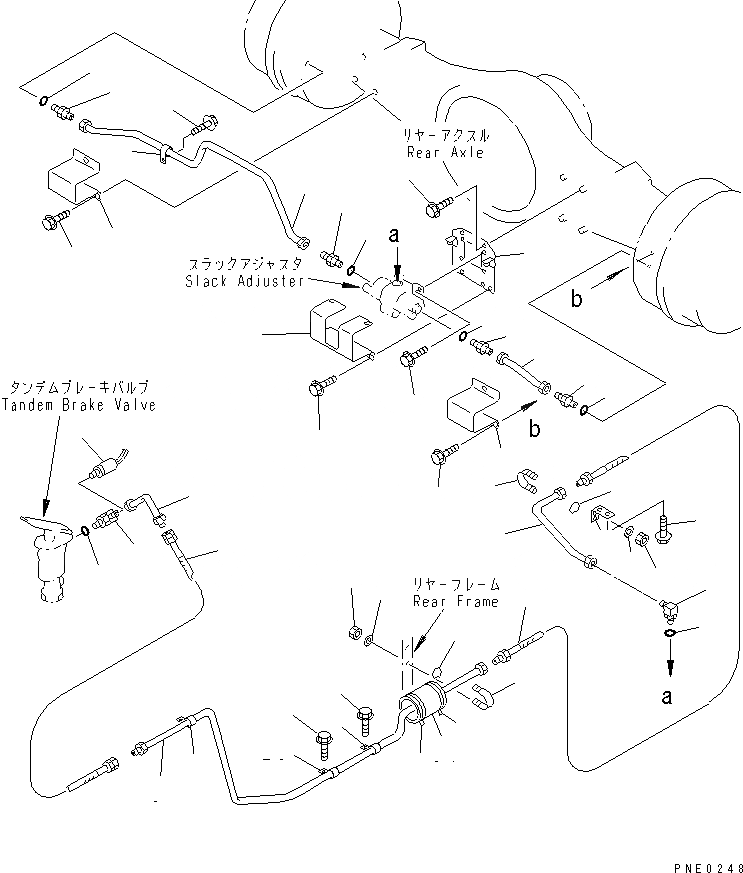 リヤーアクスル
Rear Axle

a

スラックアジャスタ
Slack Adjuster

b

タンデムブレーキバルブ
Tandem Brake Valve

b

リヤーフレーム
Rear Frame

a

PNE0248