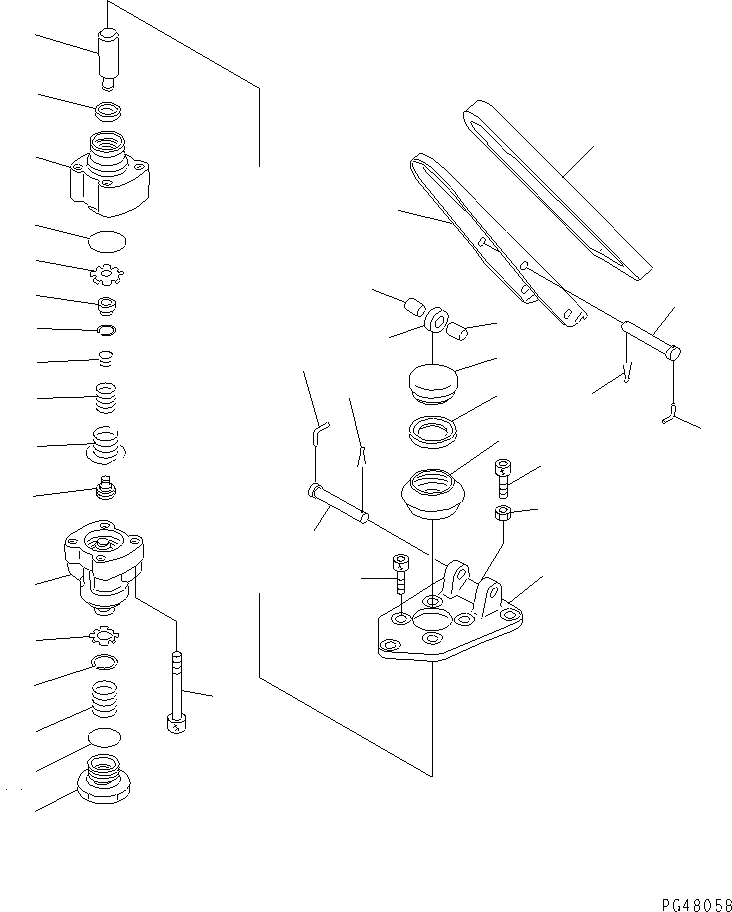 PG48058