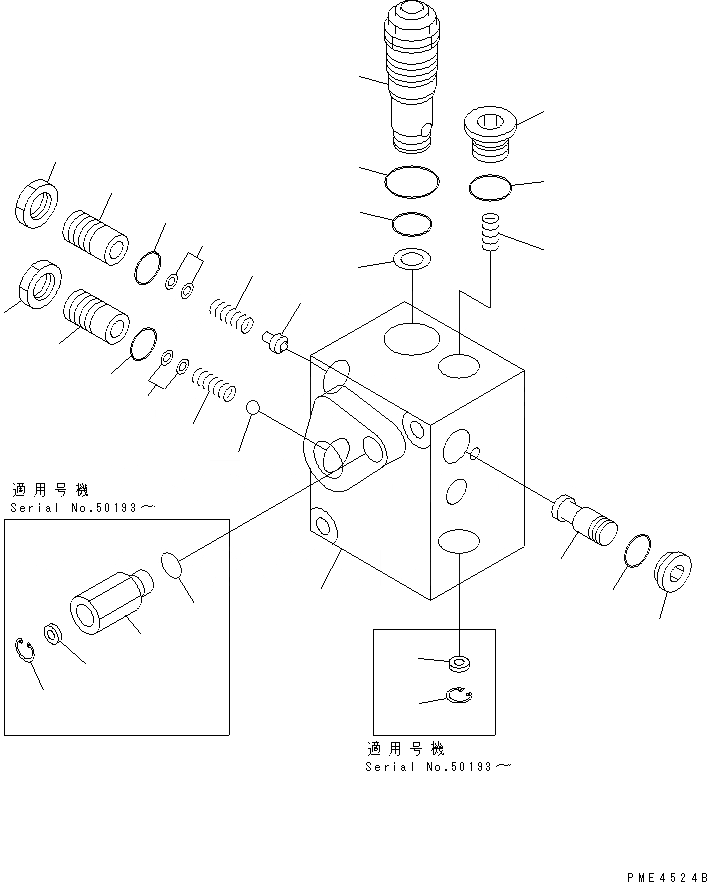 適用号機
Serial No.50193～

適用号機
Serial No.50193～

PME4524B