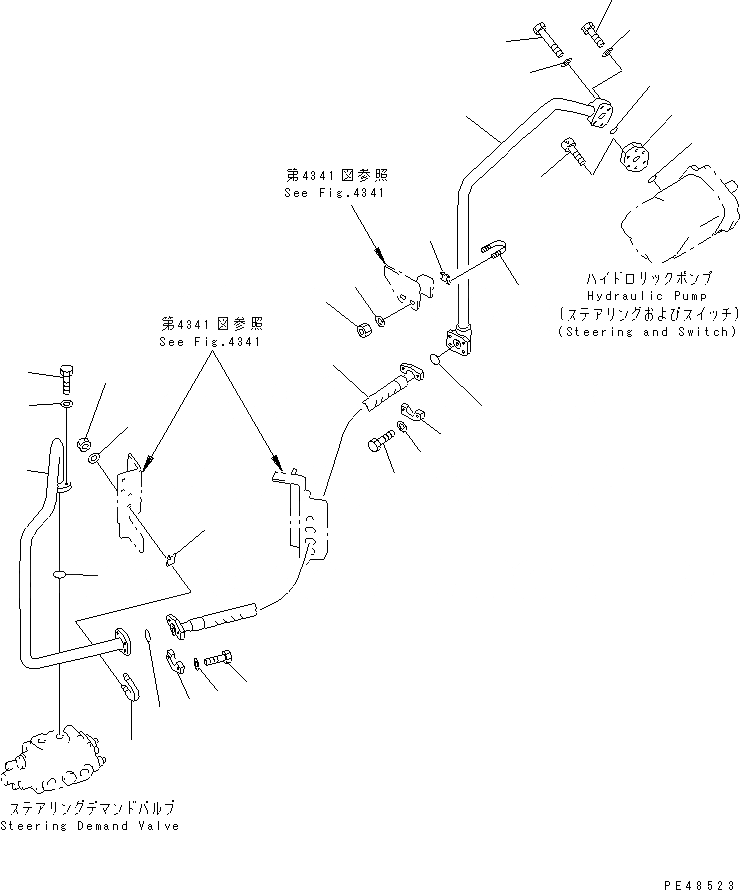 第4341図参照
See Fig.4341

ハイドロリックポンプ
Hydraulic Pump
(ステアリングおよびスイッチ)
(Steering and Switch)

第4341図参照
See Fig.4341

ステアリングデマンドバルブ
Steering Demand Valve

PE48523