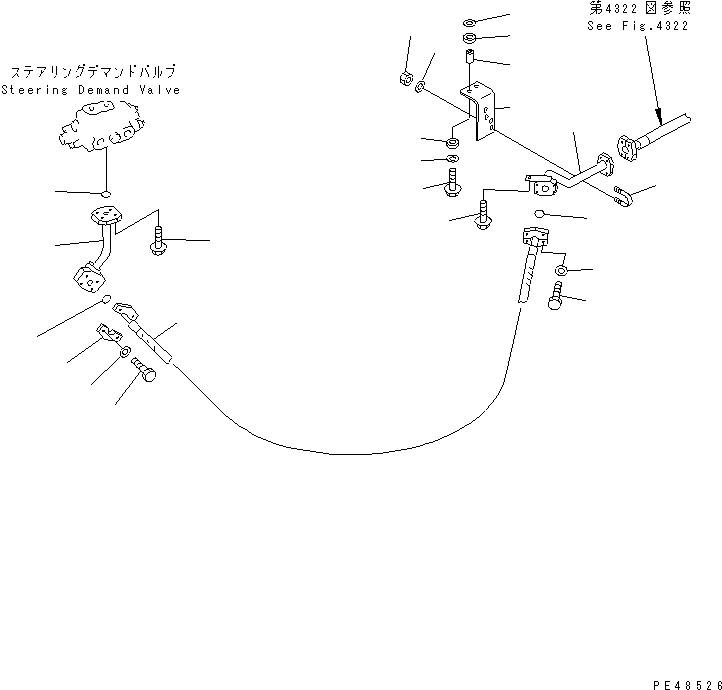 ステアリングデマンドバルブ
Steering Demand Valve

第4322図参照
See Fig.4322

PE48526