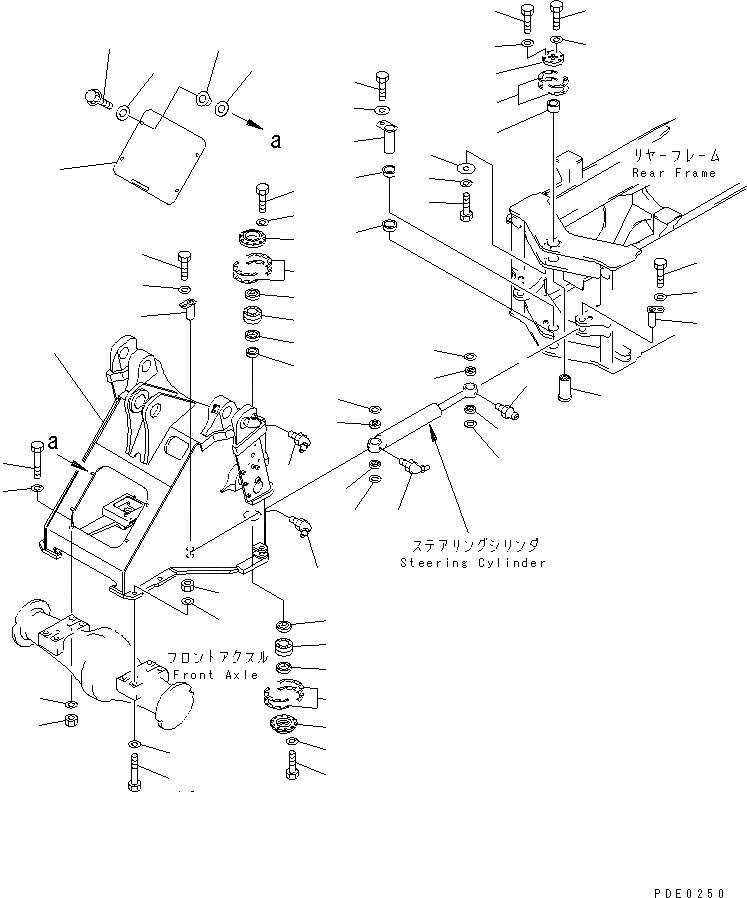 a

リヤーフレーム
Rear Frame

a

ステアリングシリンダ
Steering Cylinder

フロントアクスル
Front Axle

PDE0250