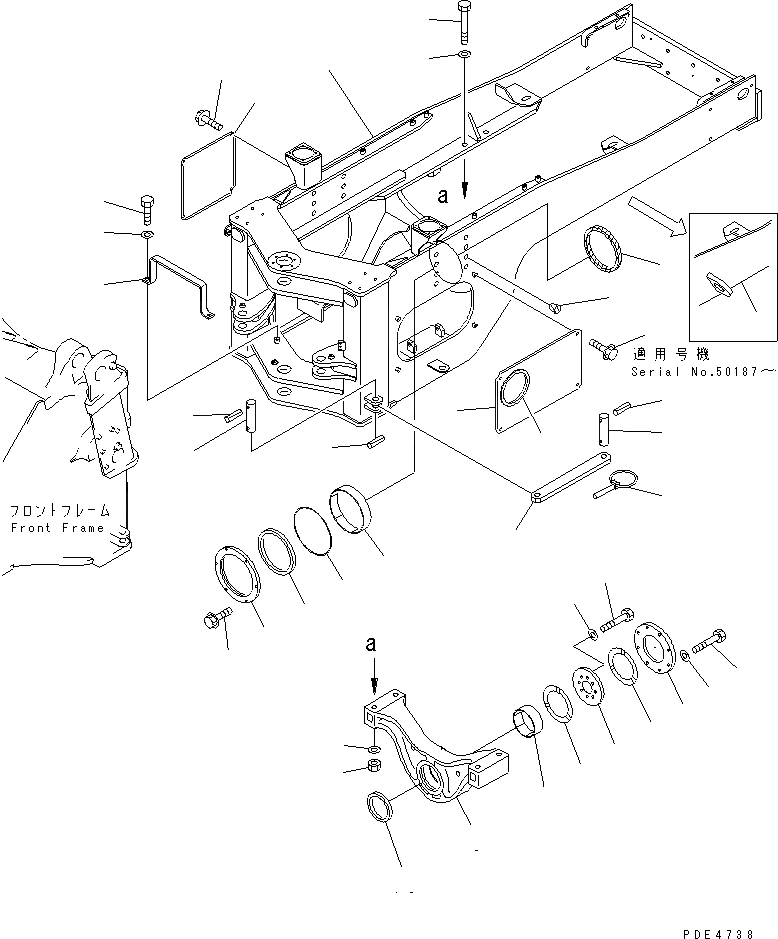 a

適用号機
Serial No.50187～

フロントフレーム
Front Frame

a

PDE4738