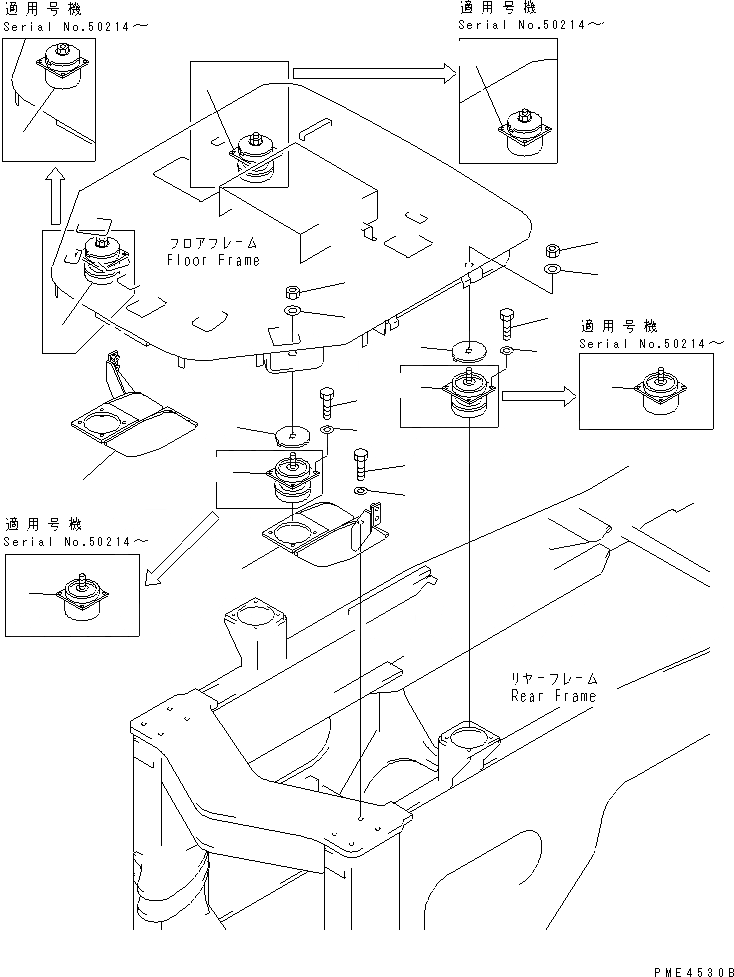 適用号機
Serial No.50214～

適用号機
Serial No.50214～

フロアフレーム
Floor Frame

適用号機
Serial No.50214～

適用号機
Serial No.50214～

リヤーフレーム
Rear Frame

PME4530B