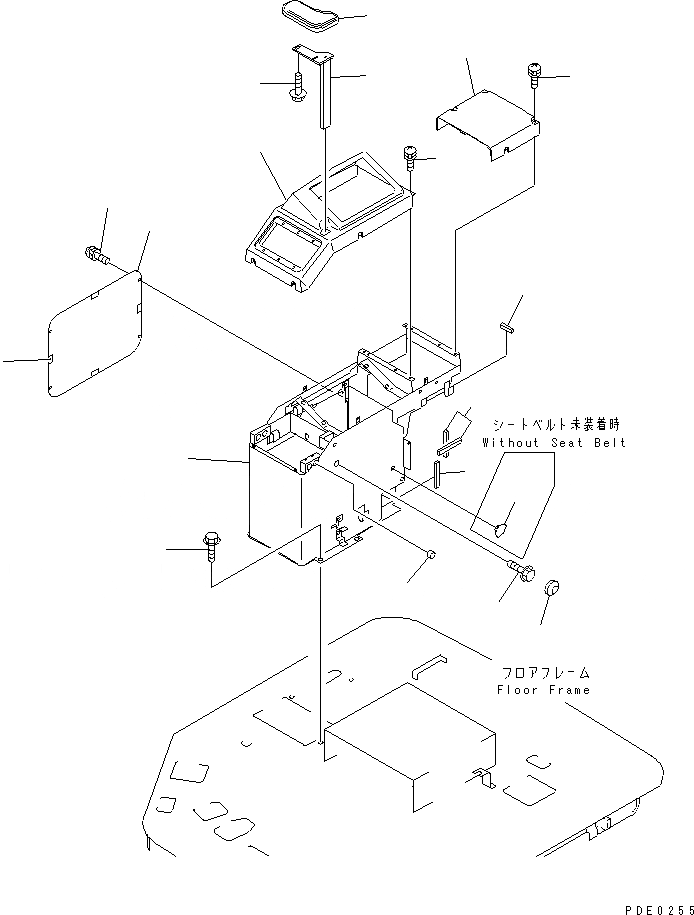 シートベルト未装着時
Without Seat Belt

フロアフレーム
Floor Frame

PDE0255