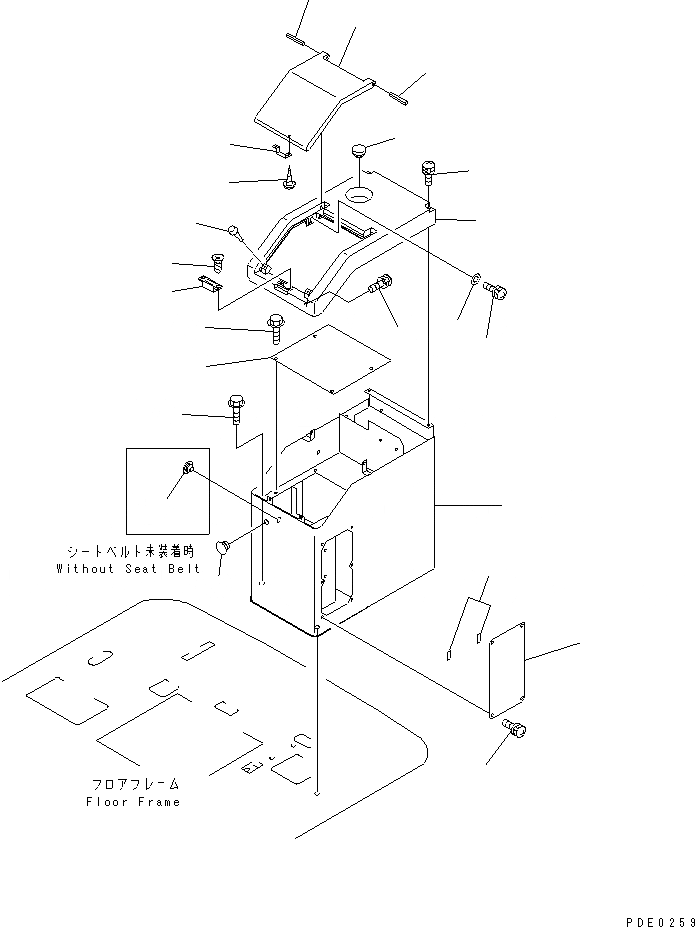 シートベルト未装着時
Without Seat Belt

フロアフレーム
Floor Frame

PDE0259