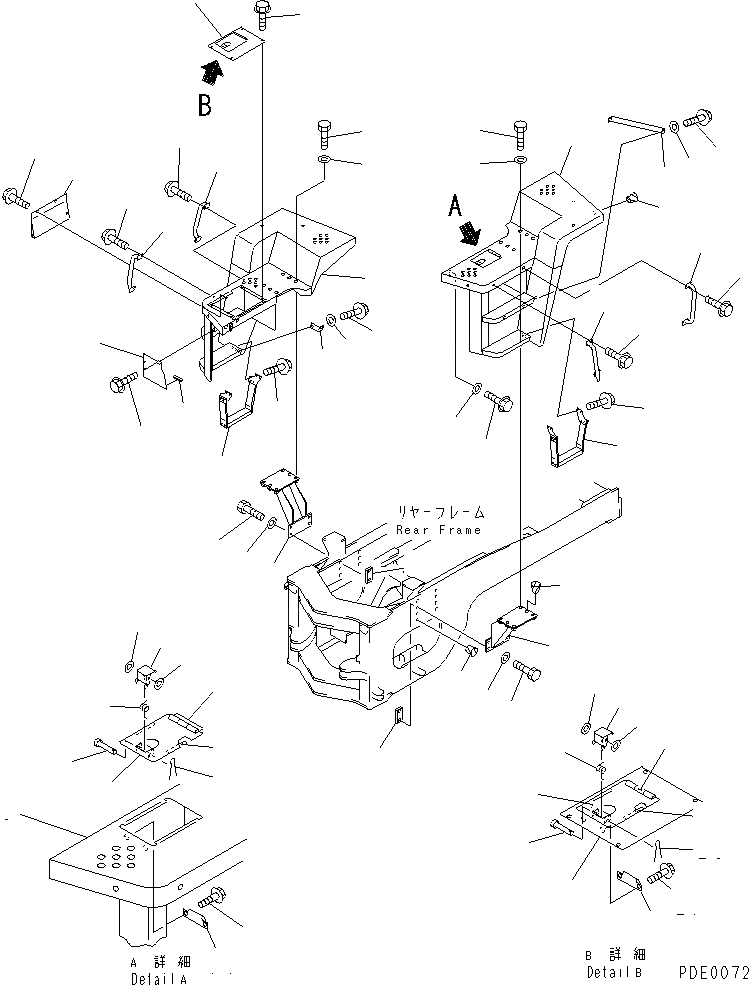 B

A

リヤーフレーム
Rear Frame

A 詳細
Detail A

B 詳細
Detail B

PDE0072