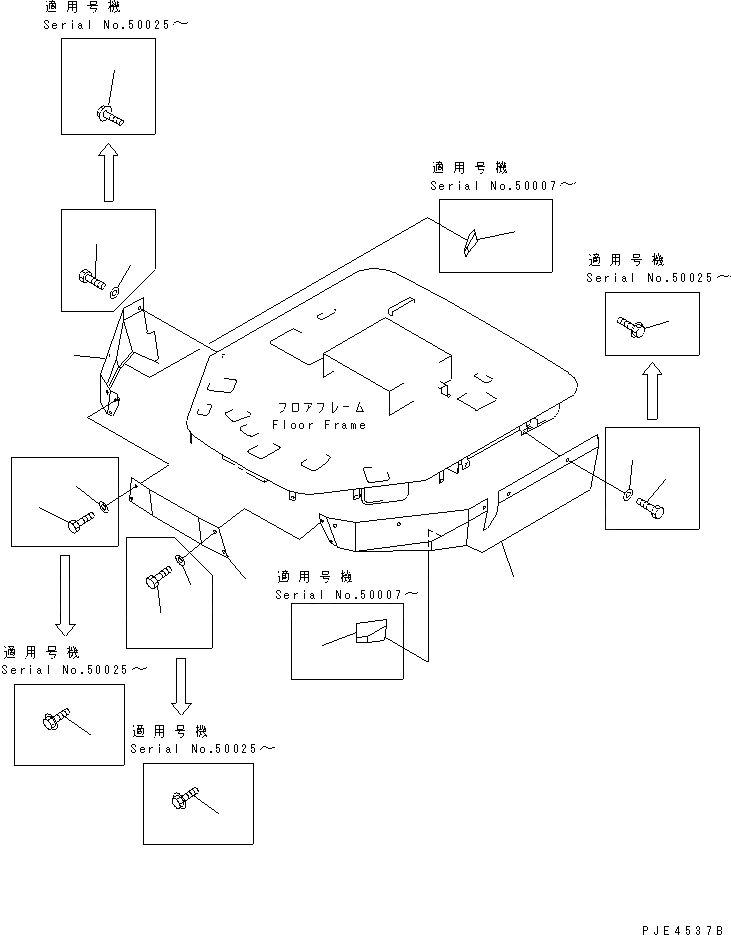 適用号機
Serial No.50025～

適用号機
Serial No.50007～

適用号機
Serial No.50025～

フロアフレーム
Floor Frame

適用号機
Serial No.50007～

適用号機
Serial No.50025～

適用号機
Serial No.50025～

PJE4537B