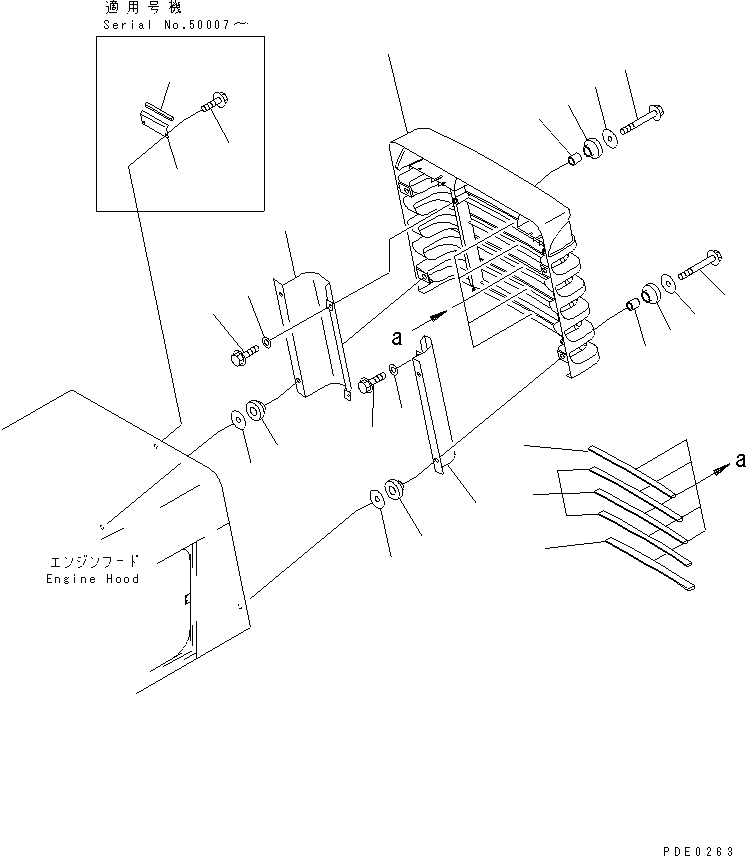 適用号機
Serial No.50007～

a

a

エンジンフード
Engine Hood

PDE0263