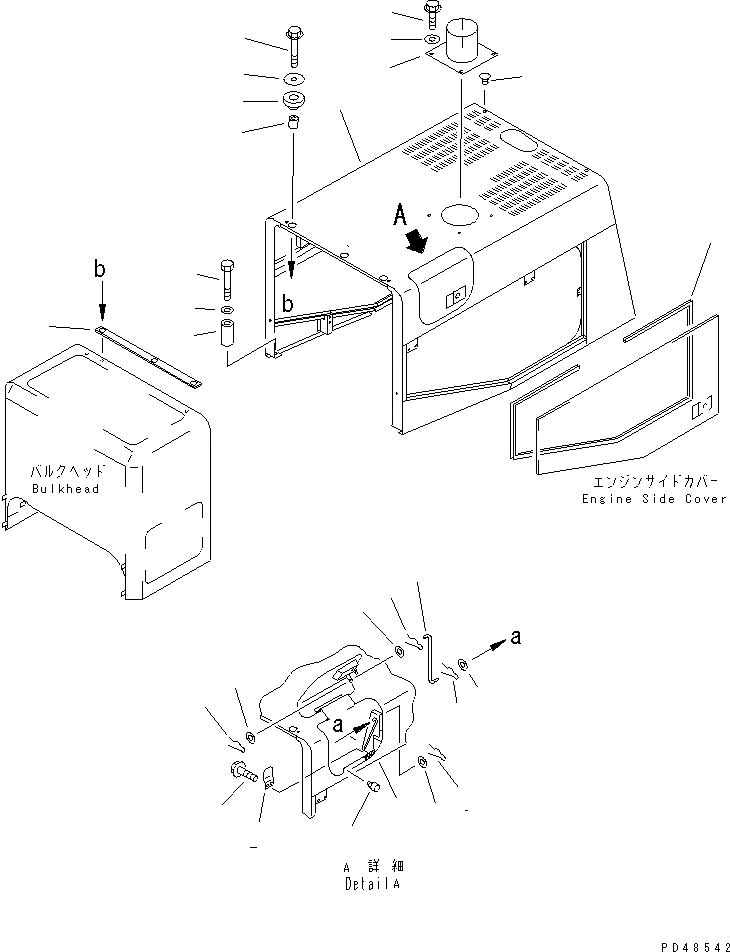 A

b

b

バルクヘッド
Bulkhead

エンジンサイドカバー
Engine Side Cover

a

a

A 詳細
Detail A

PD48542