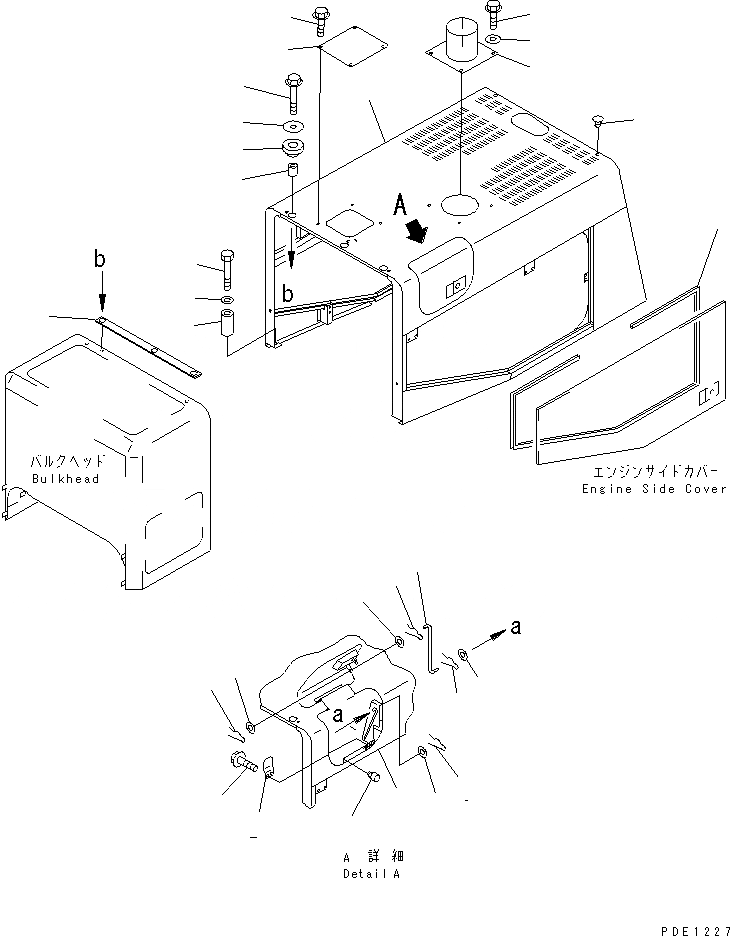 A

b

b

バルクヘッド
Bulkhead

エンジンサイドカバー
Engine Side Cover

a

a

A 詳細
Detail A

PDE1227