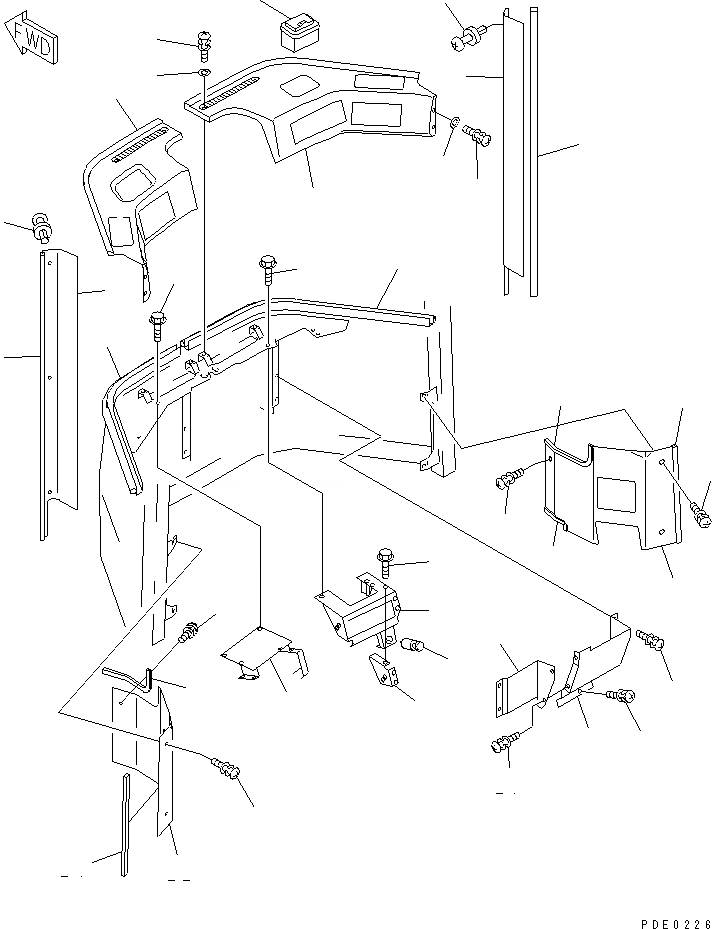 FWD

PDE0226