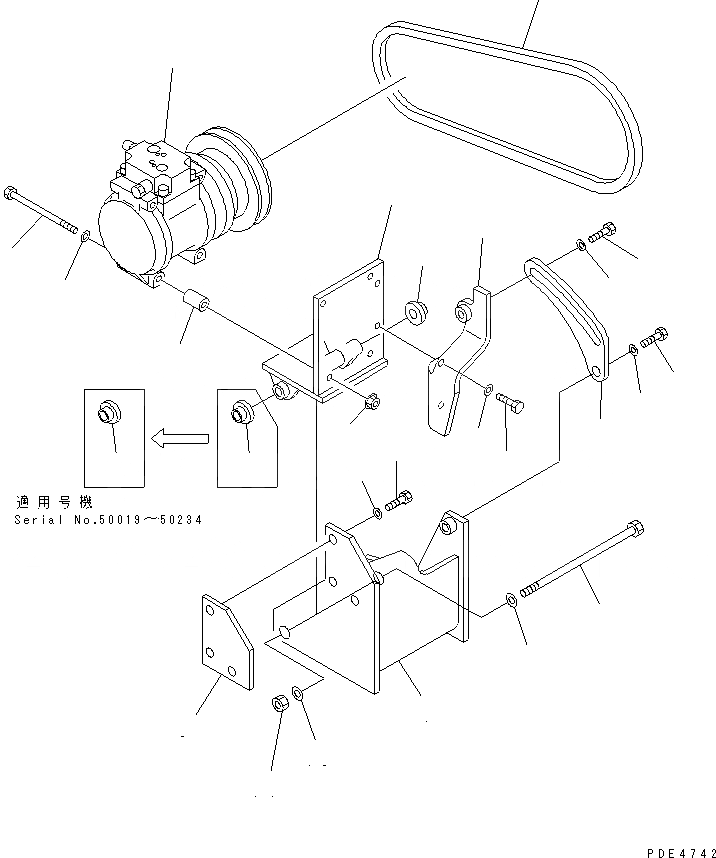 適用号機
Serial No.50019～50234

PDE4742