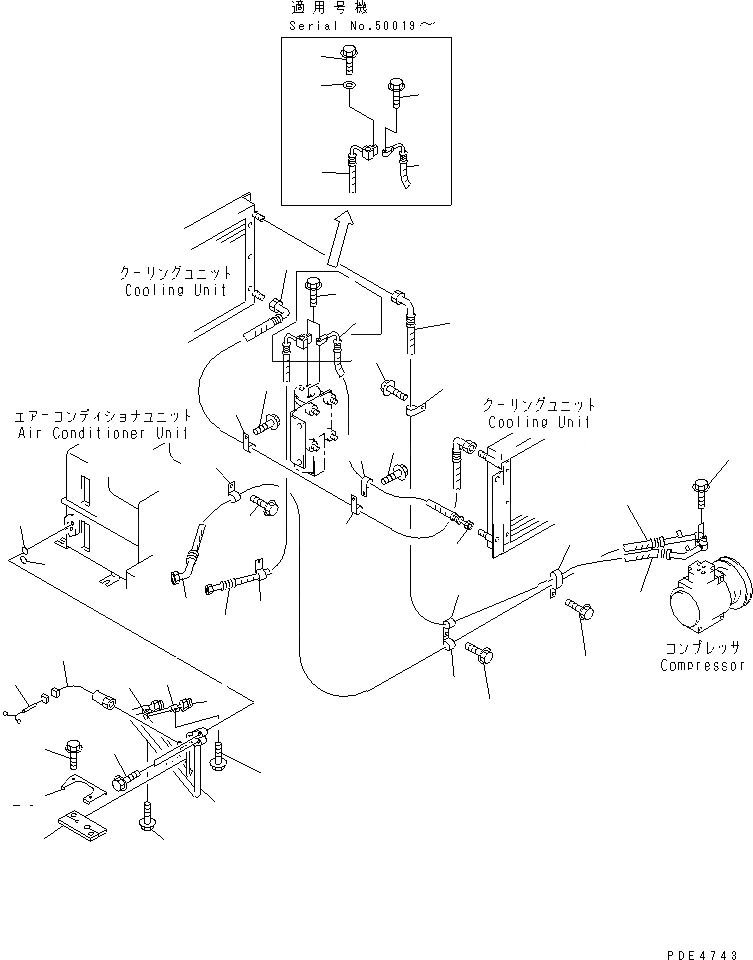 適用号機
Serial No.50019～

クーリングユニット
Cooling Unit

エアーコンディショナユニット
Air Conditioner Unit

クーリングユニット
Cooling Unit

コンプレッサ
Compressor

PDE4743