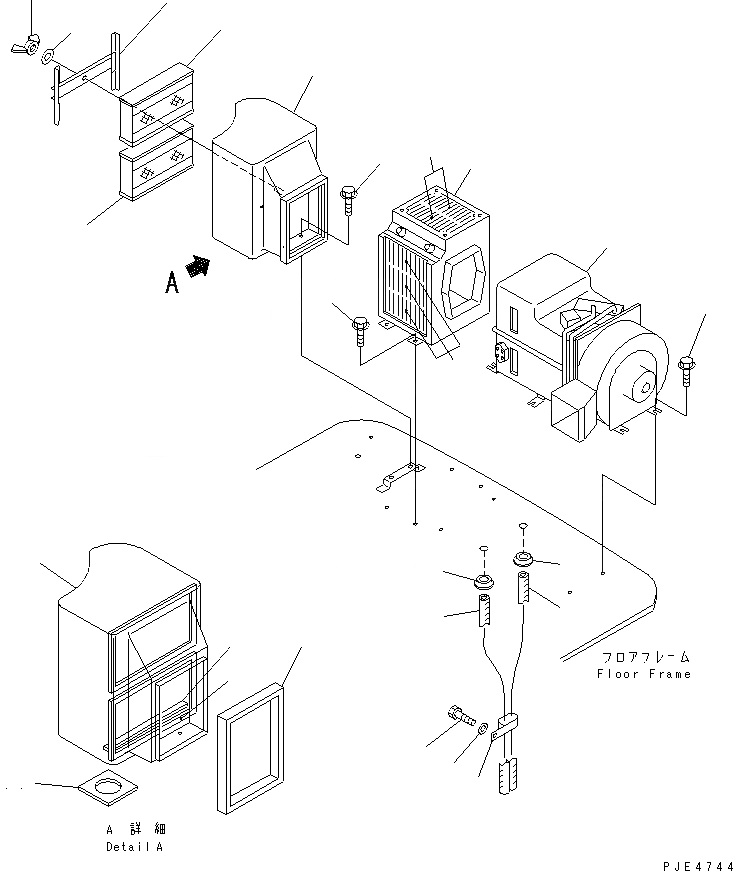 A

フロアフレーム
Floor Frame

A 詳細
Detail A

PJE4744