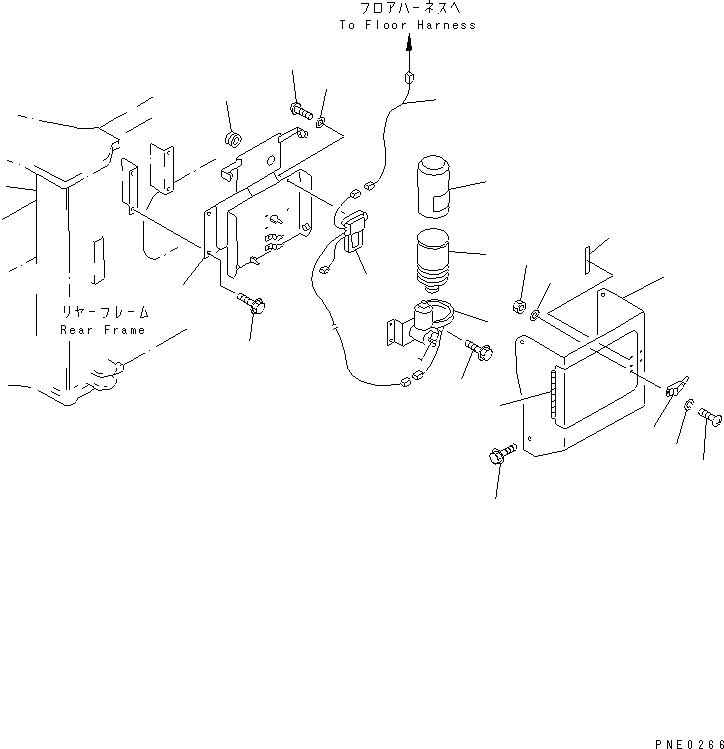 フロアハーネスへ
To Floor Harness

リヤーフレーム
Rear Frame

PNE0266