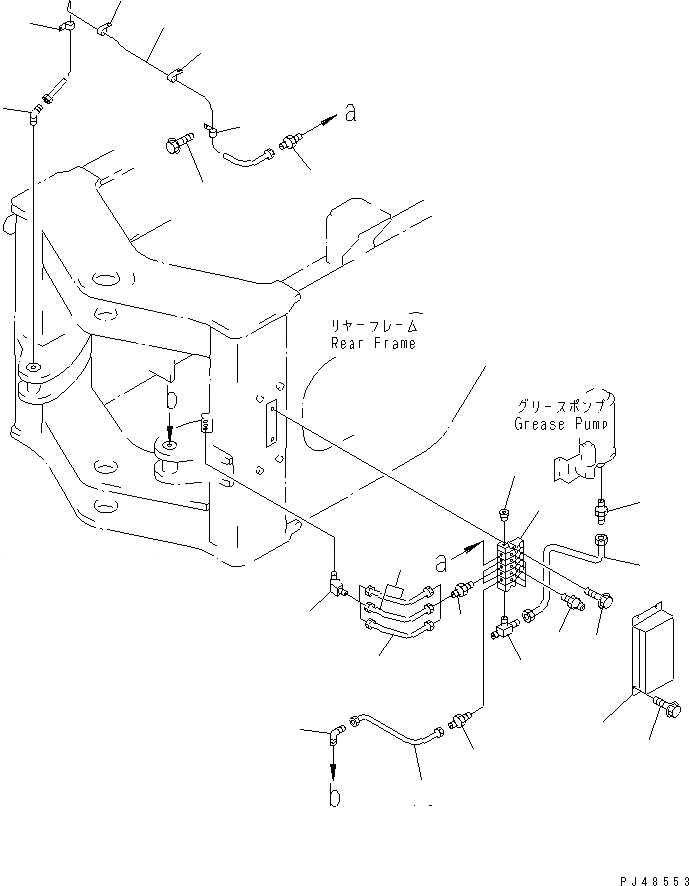 a

リヤーフレーム
Rear Frame

b

グリースポンプ
Grease Pump

a

b

PJ48553