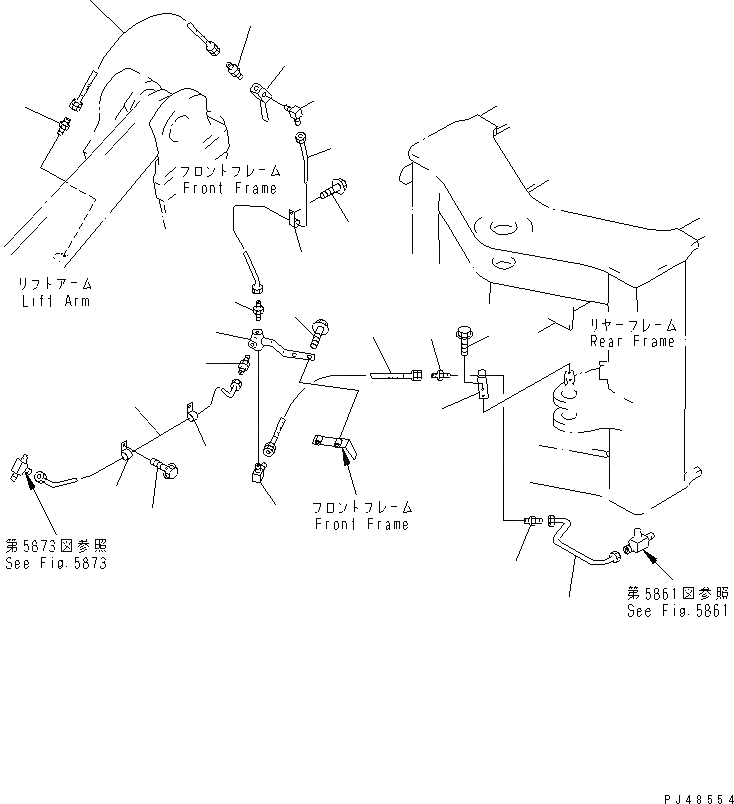 フロントフレーム
Front Frame

リフトアーム
Lift Arm

リヤーフレーム
Rear Frame

フロントフレーム
Front Frame

第5873図参照
See Fig.5873

第5861図参照
See Fig.5861

PJ48554