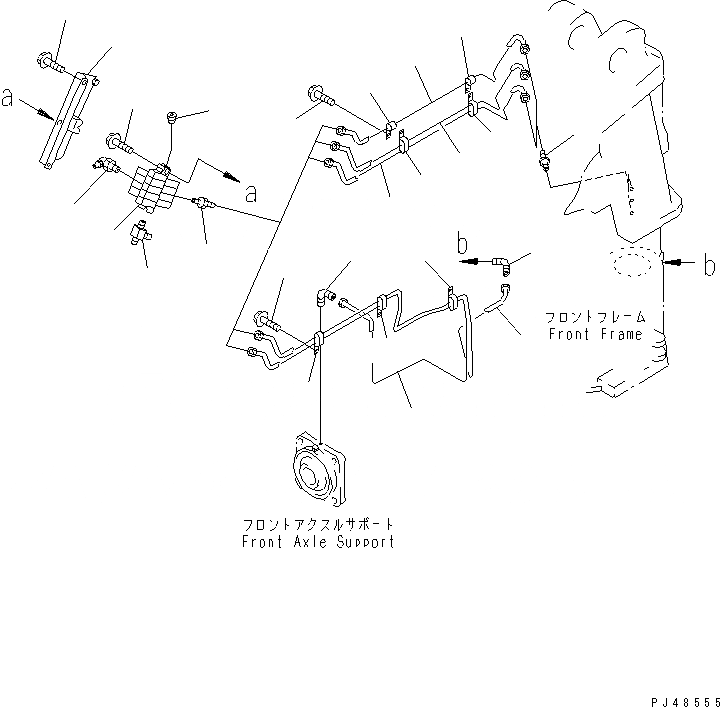 a

a

b

b

フロントフレーム
Front Frame

フロントアクスルサポート
Front Axle Support

PJ48555