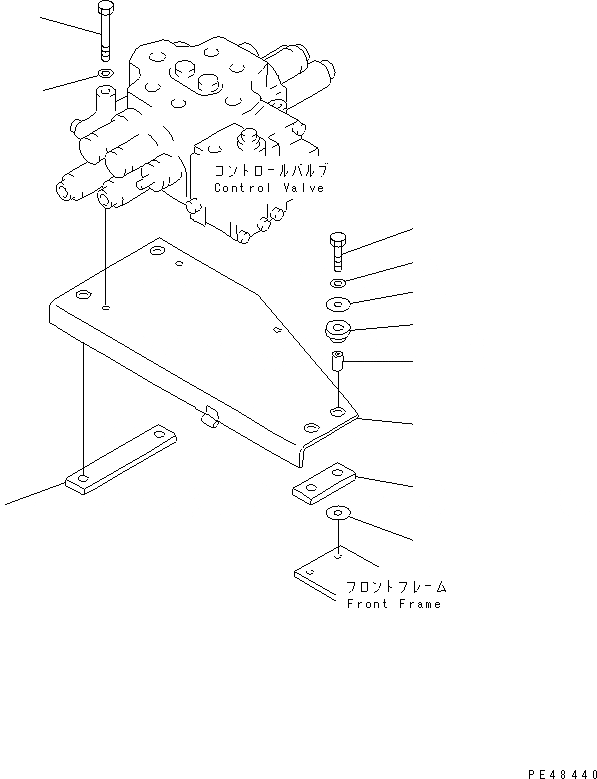 コントロールバルブ
Control Valve

フロントフレーム
Front Frame

PE48440