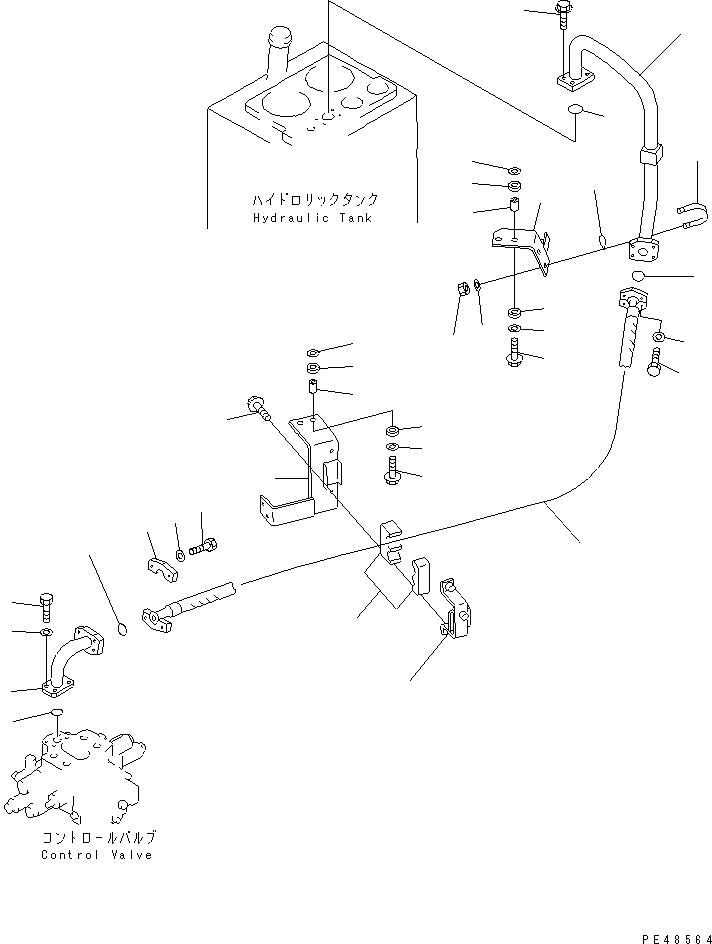 ハイドロリックタンク
Hydraulic Tank

コントロールバルブ
Control Valve

PE48564