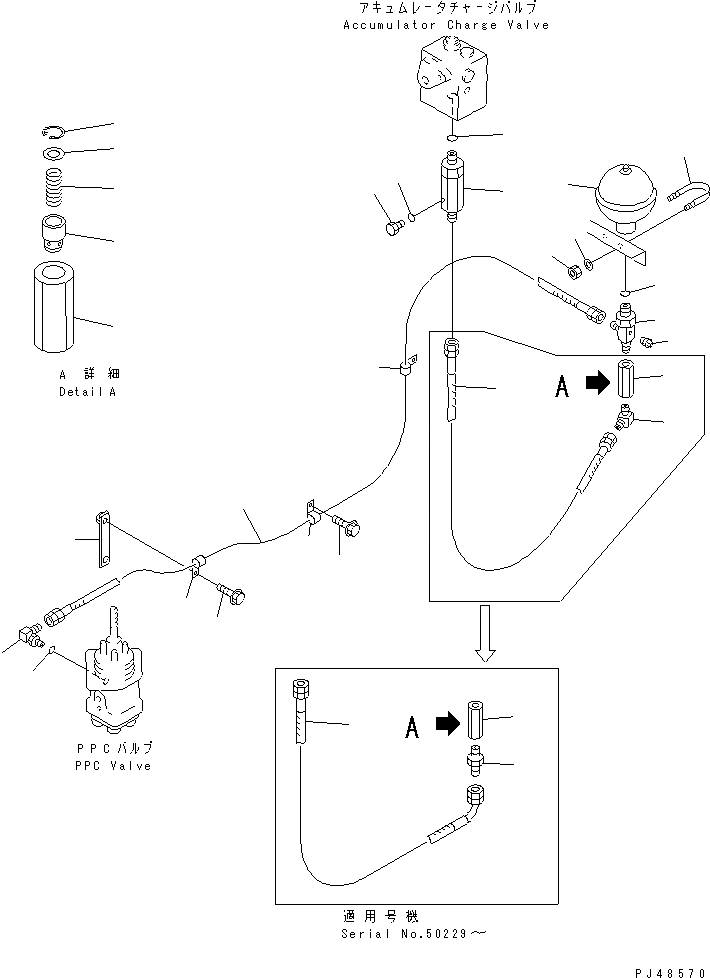 アキュムレータチャージバルブ
Accumulator Charge Valve

A 詳細
Detail A

A

PPCバルブ
PPC Valve

A

適用号機
Serial No.50229～

PJ48570