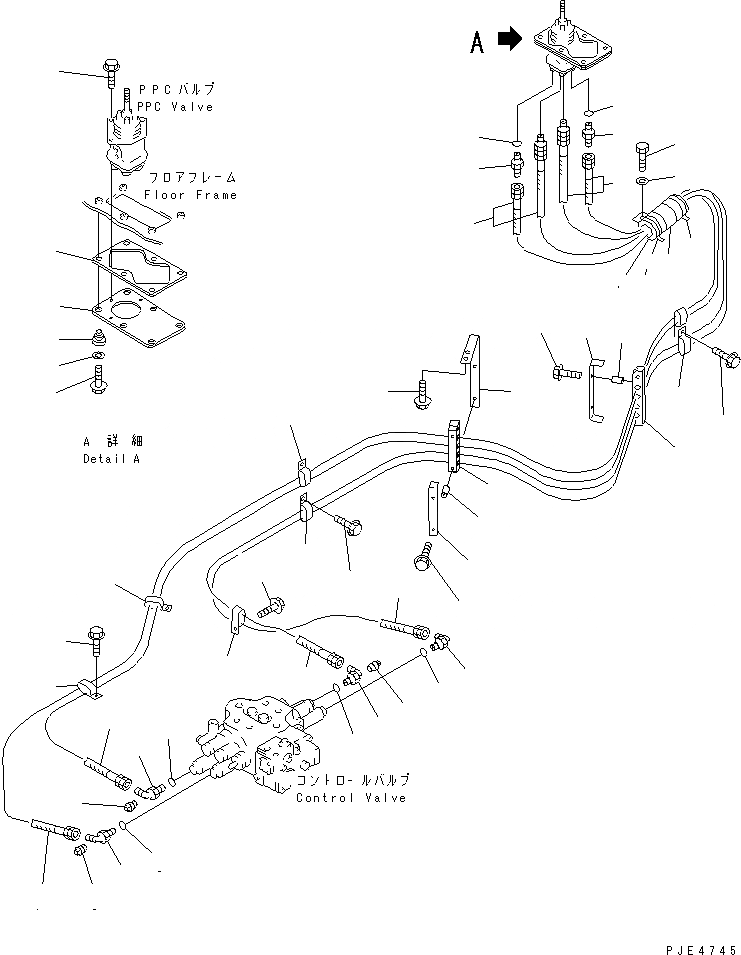 A

PPCバルブ
PPC Valve

フロアフレーム
Floor Frame

A 詳細
Detail A

コントロールバルブ
Control Valve

PJE4745