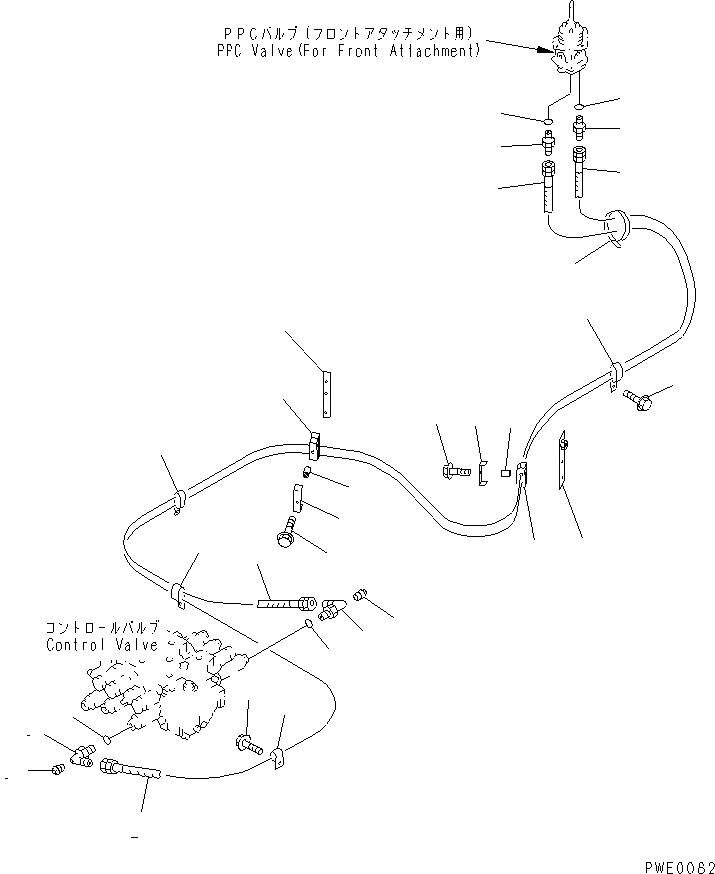 PPCバルブ(フロントアタッチメント用)
PPC Valve(For Front Attachment)

コントロールバルブ
Control Valve

PWE0082