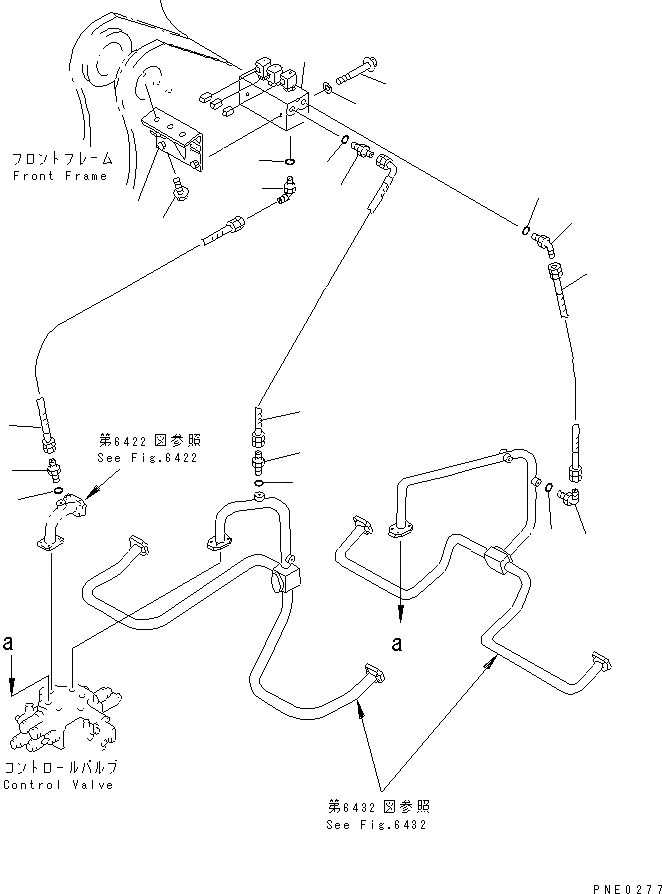 フロントフレーム
Front Frame

第6422図参照
See Fig.6422

a

a

コントロールバルブ
Control Valve

第6432図参照
See Fig.6432

PNE0277