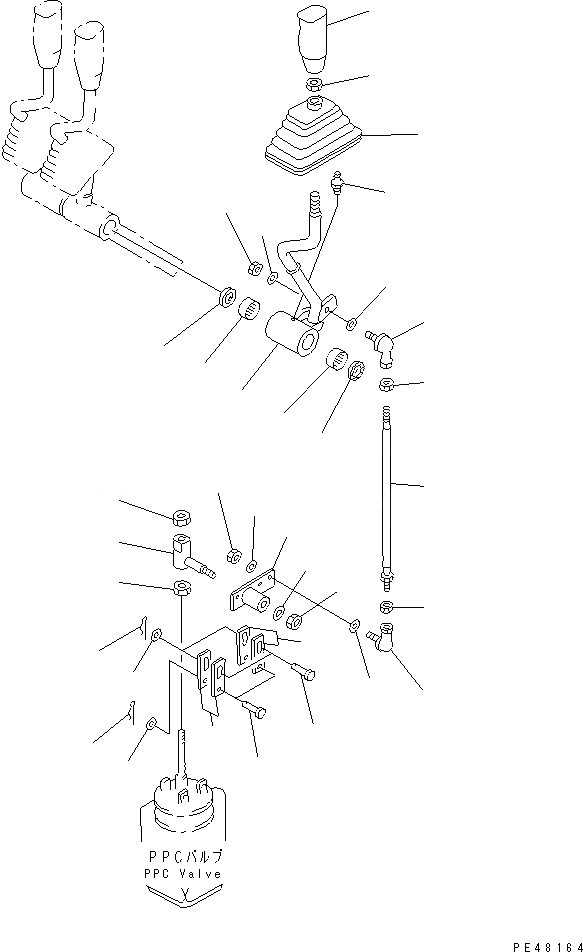 PPCバルブ
PPC Valve

PE48164