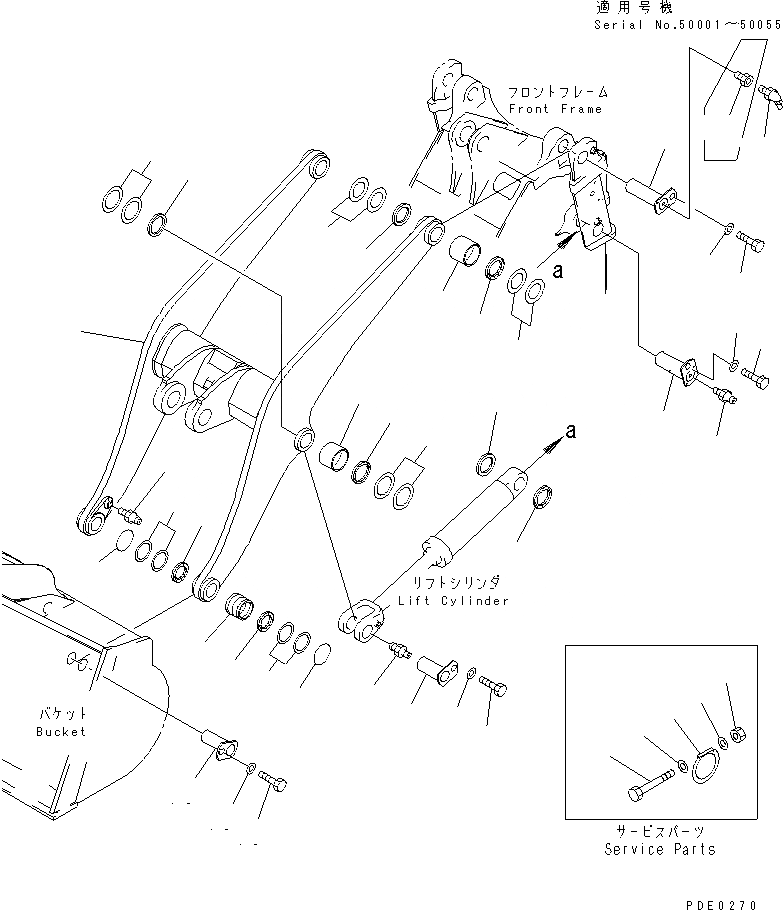 適用号機
Serial No.50001～50055

フロントフレーム
Front Frame

a

a

リフトシリンダ
Lift Cylinder

バケット
Bucket

サービスパーツ
Service Parts

PDE0270