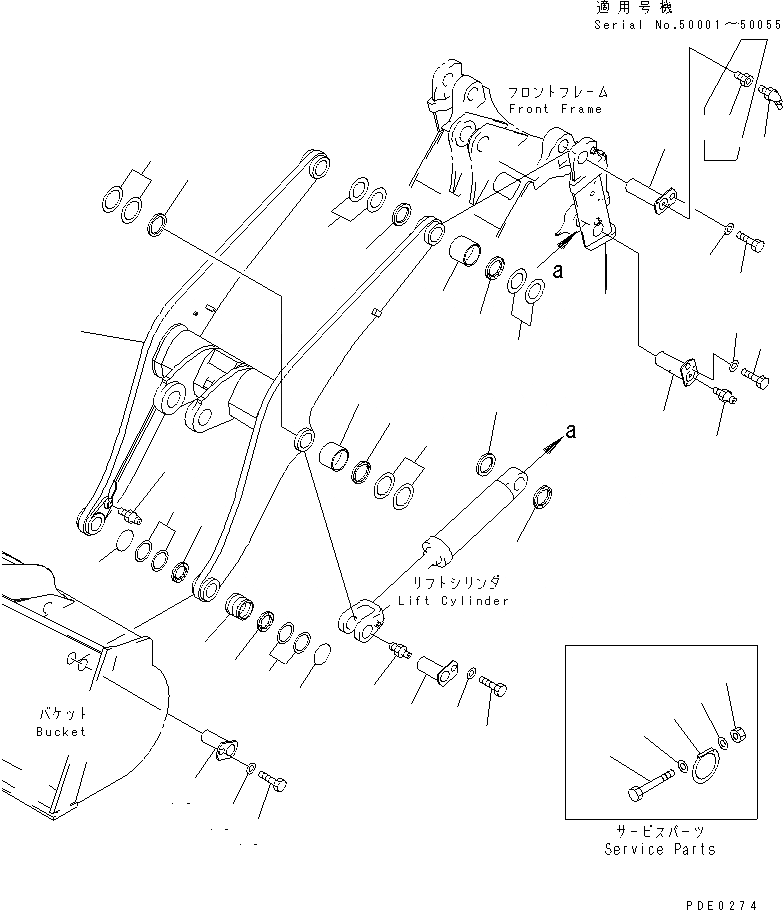 適用号機
Serial No.50001～50055

フロントフレーム
Front Frame

a

a

リフトシリンダ
Lift Cylinder

バケット
Bucket

サービスパーツ
Service Parts

PDE0274