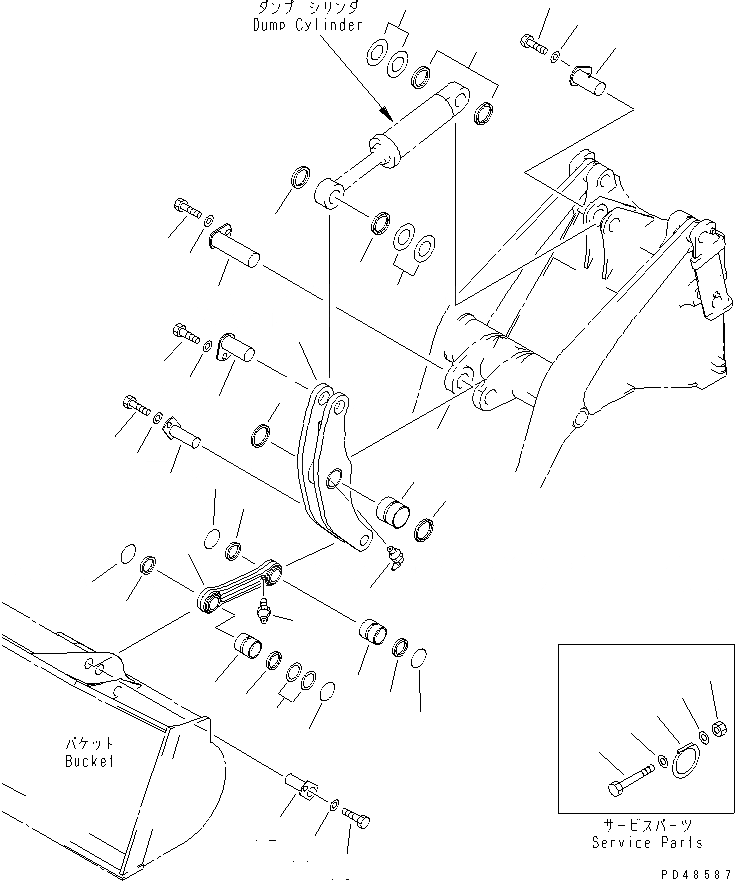 ダンプ シリンダ
Dump Cylinder

バケット
Bucket

サービスパーツ
Service Parts

PD48587