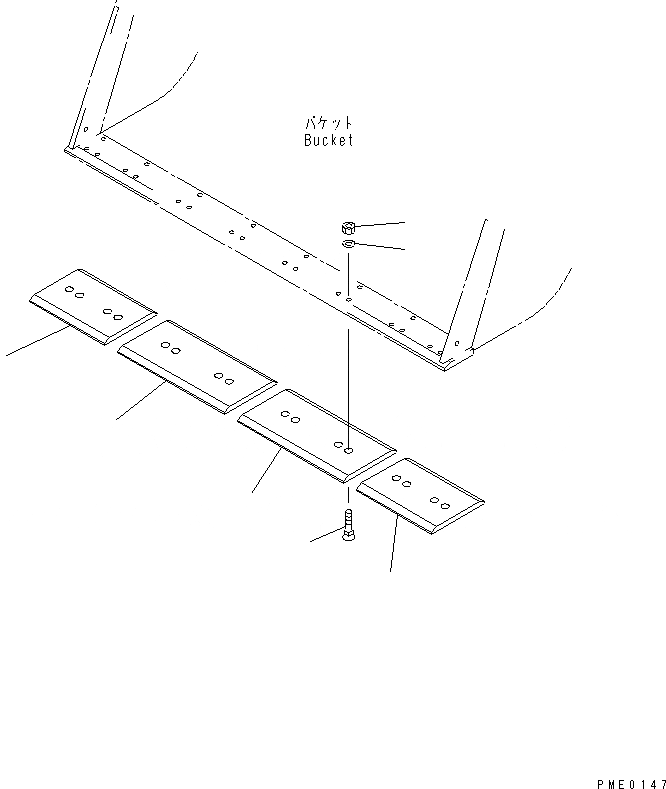 バケット
Bucket

PME0147