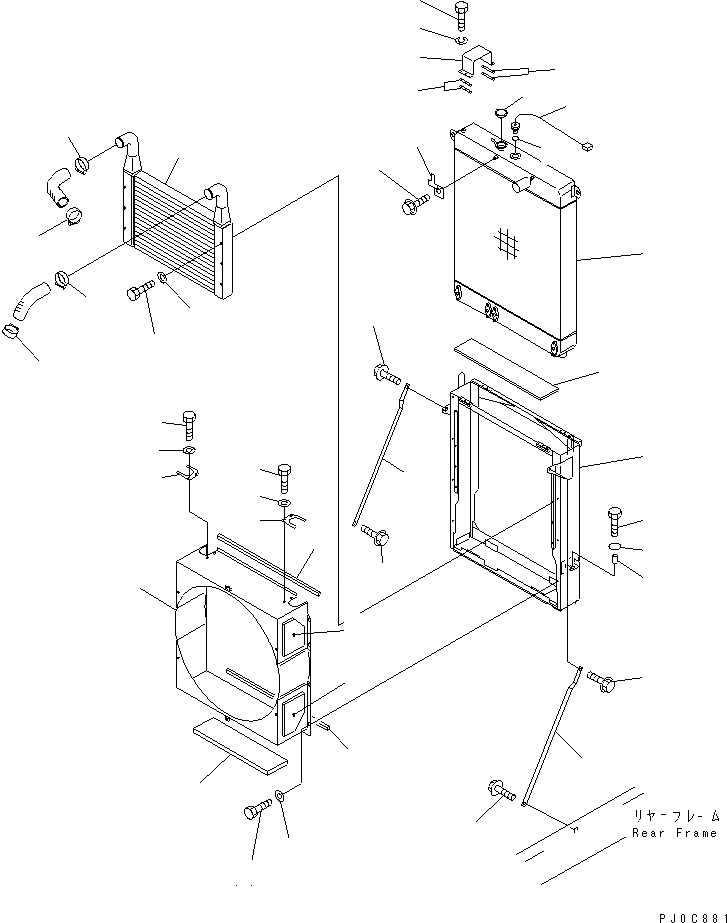 リヤーフレーム
Rear Frame

PJ0C881