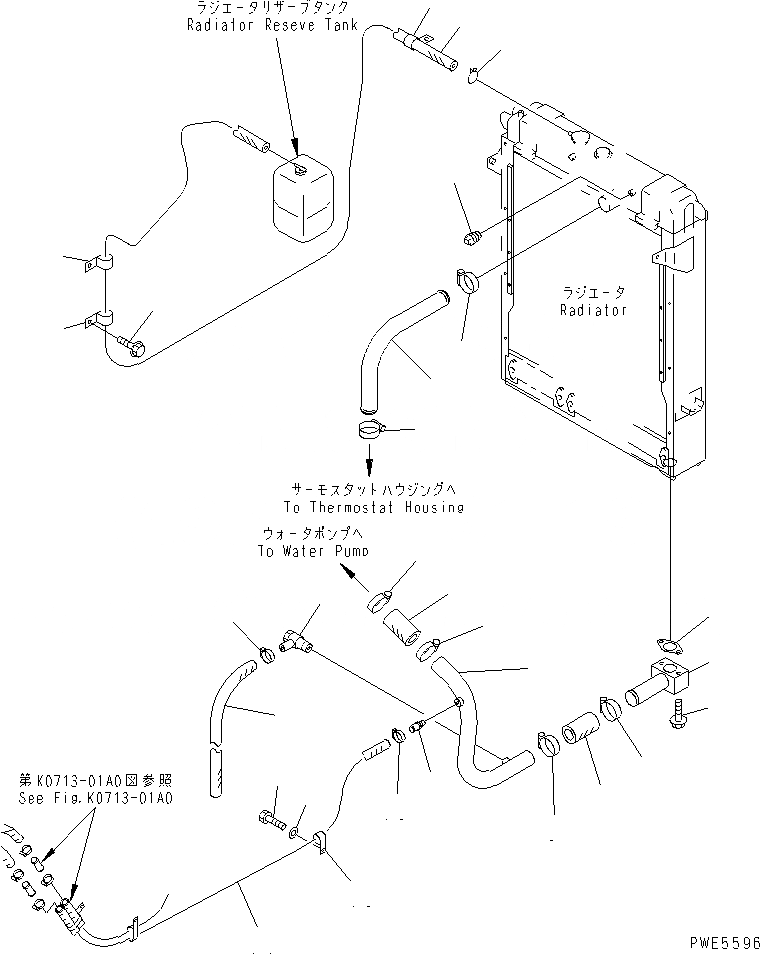 ラジエータリザーブタンク
Radiator Reseve Tank

ラジエータ
Radiator

サーモスタットハウジングへ
To Thermostat Housing

ウォータポンプへ
To Water Pump

第K0713-01A0図参照
See Fig.K0713-01A0

PWE5596