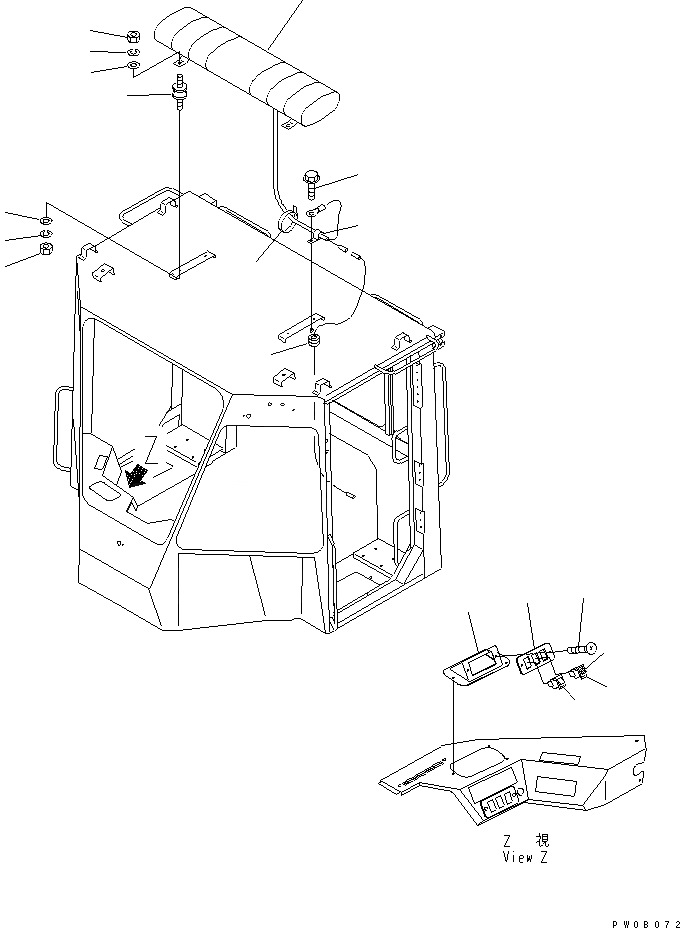 Z

Z 視
View Z

PW0B072