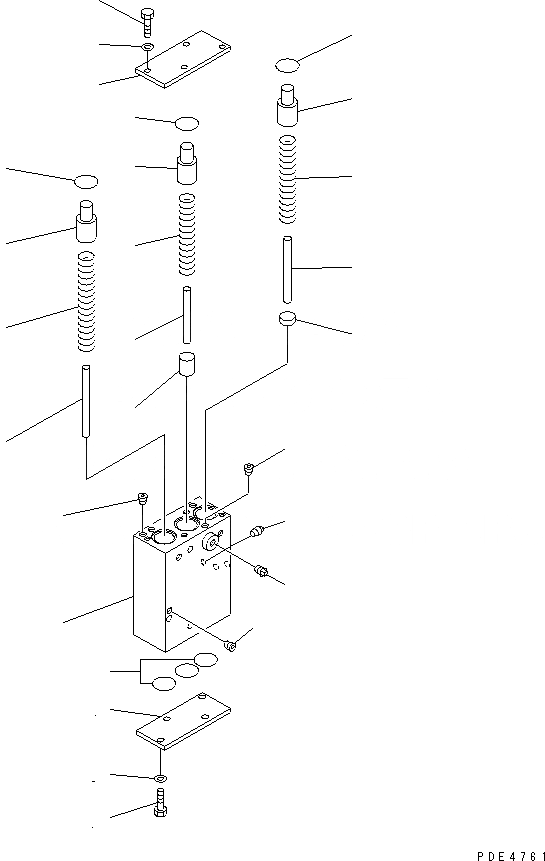 PDE4761