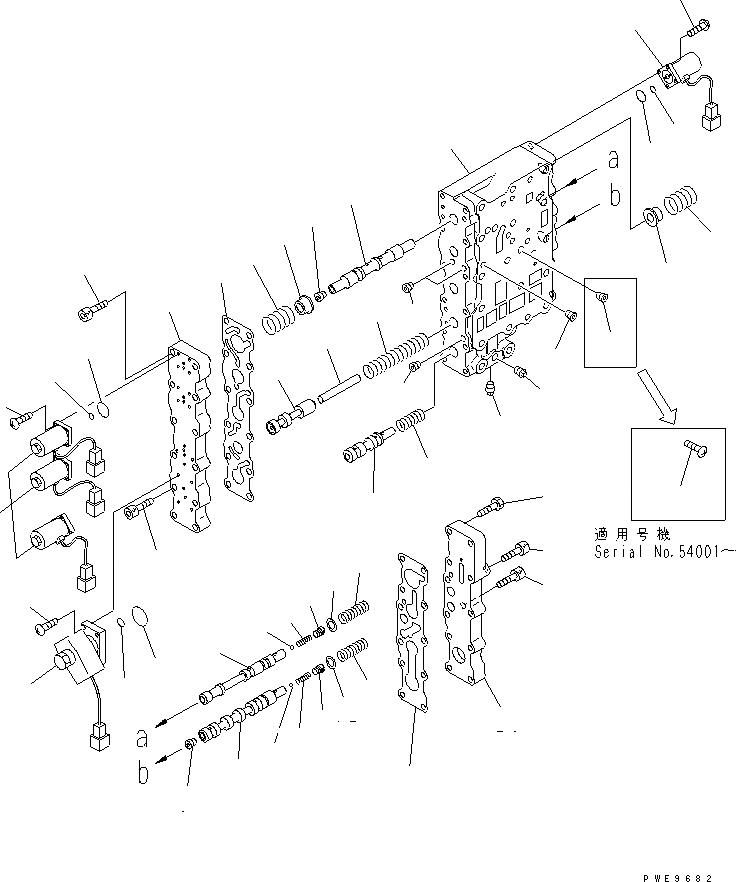 a
b
適用号機
Serial No.54001～
a
b
PWE9682