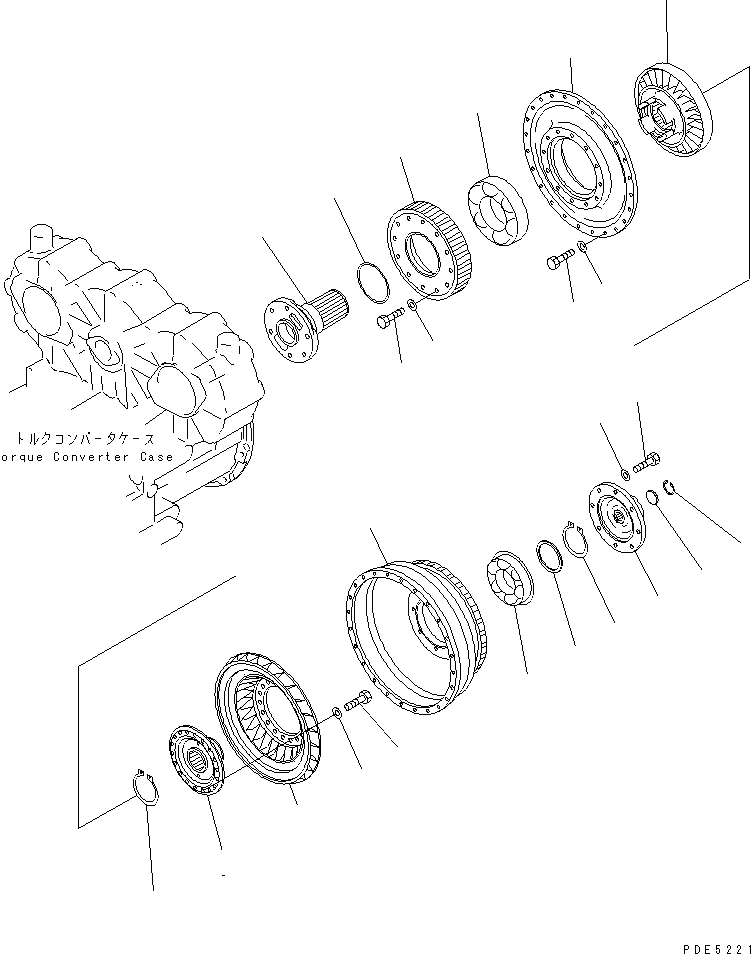 トルクコンバータケース
orque Converter Case

PDE5221