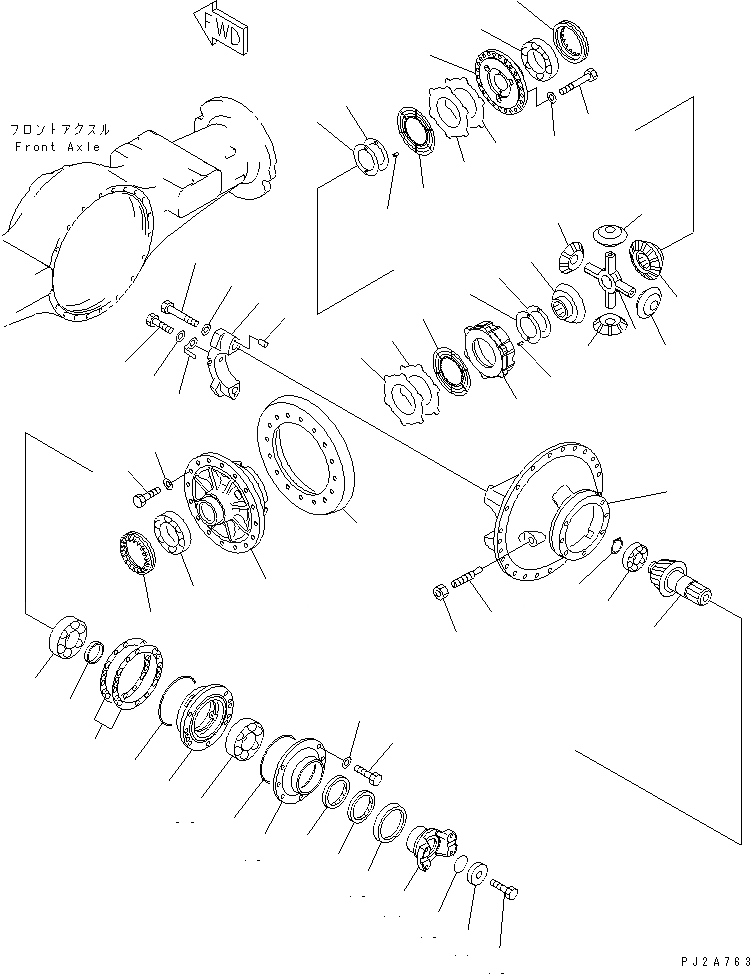 FWD

フロントアクスル
Front Axle

PJ2A763