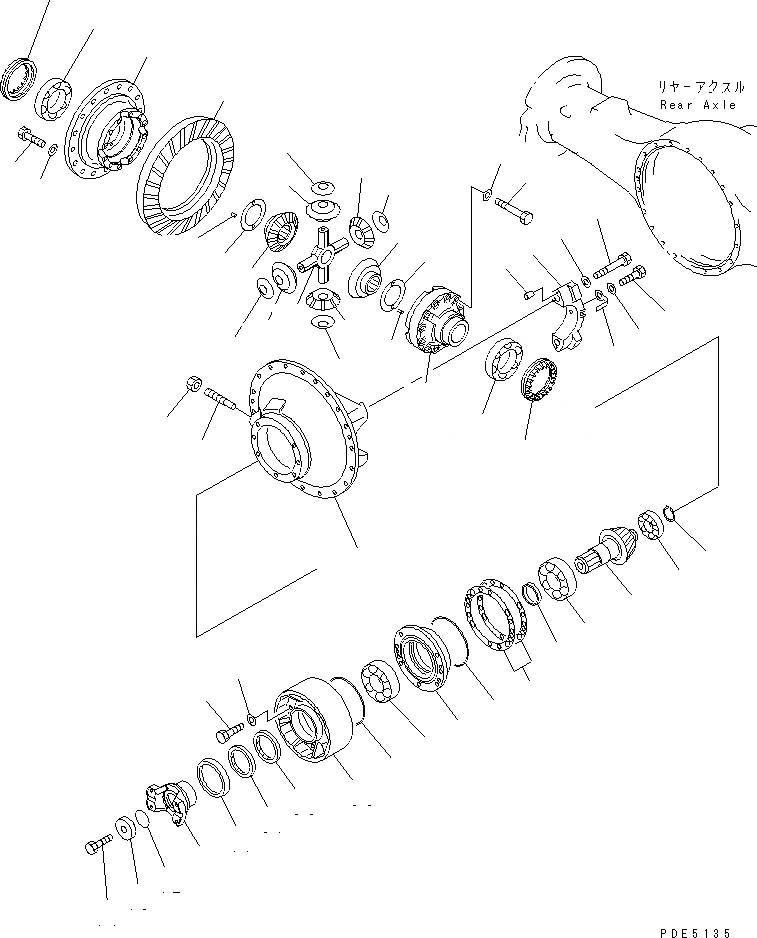 リヤーアクスル
Rear Axle

PDE5135