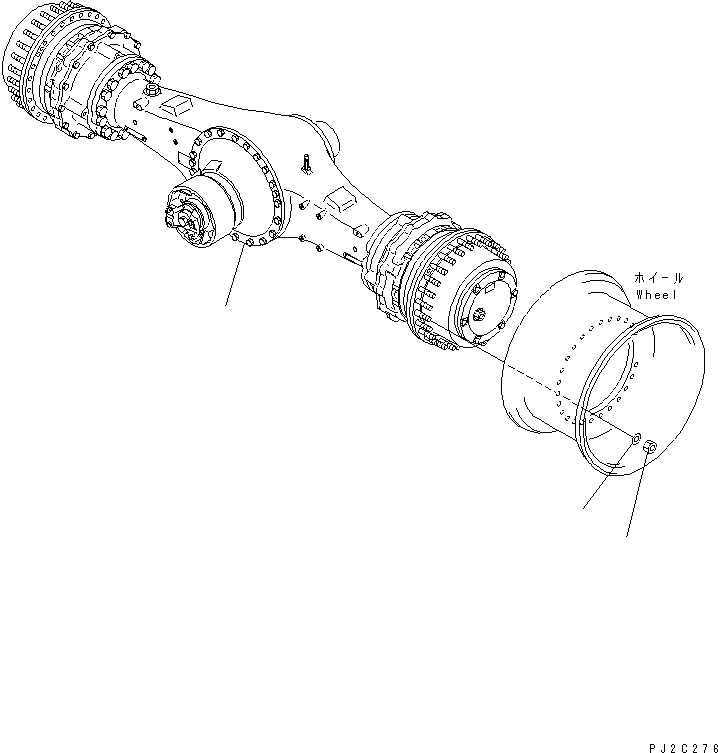 ホイール
Wheel

PJ2C276