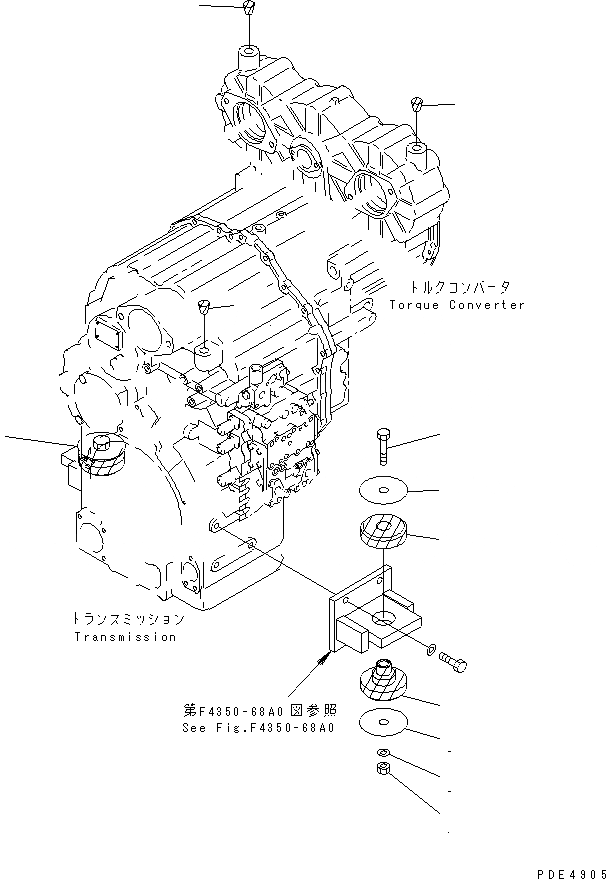 トルクコンバータ
Torque Converter

トランスミッション
Transmission

第F4350-68A0図参照
See Fig.F4350-68A0

PDE4905