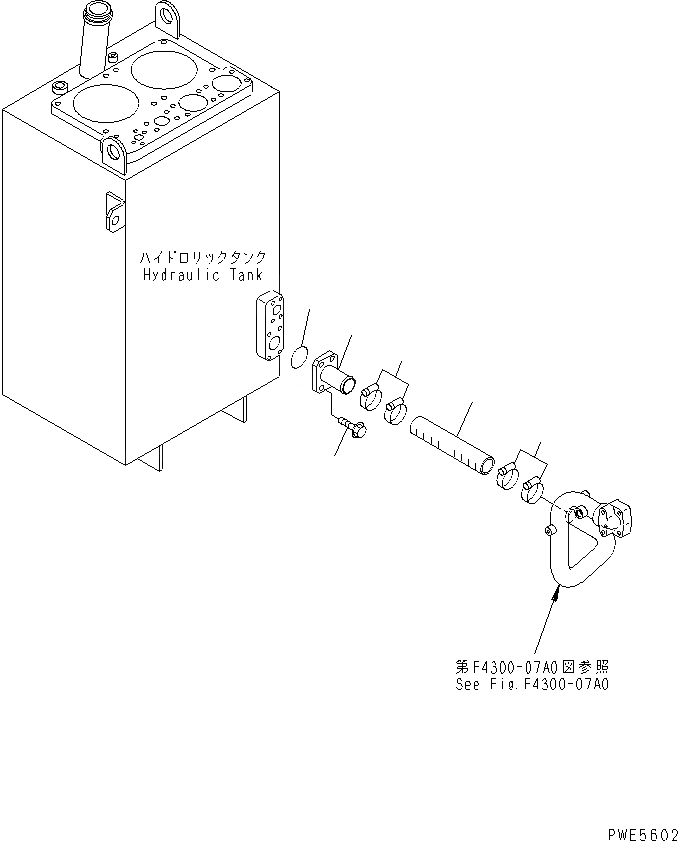 ハイドロリックタンク
Hydraulic Tank

第F4300-07A0図参照
See Fig.F4300-07A0

PWE5602