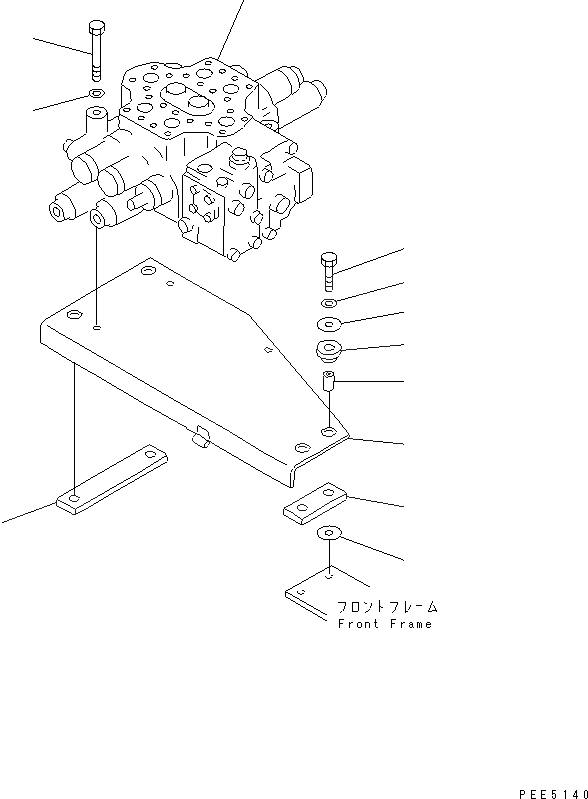 フロントフレーム
Front Frame

PEE5140