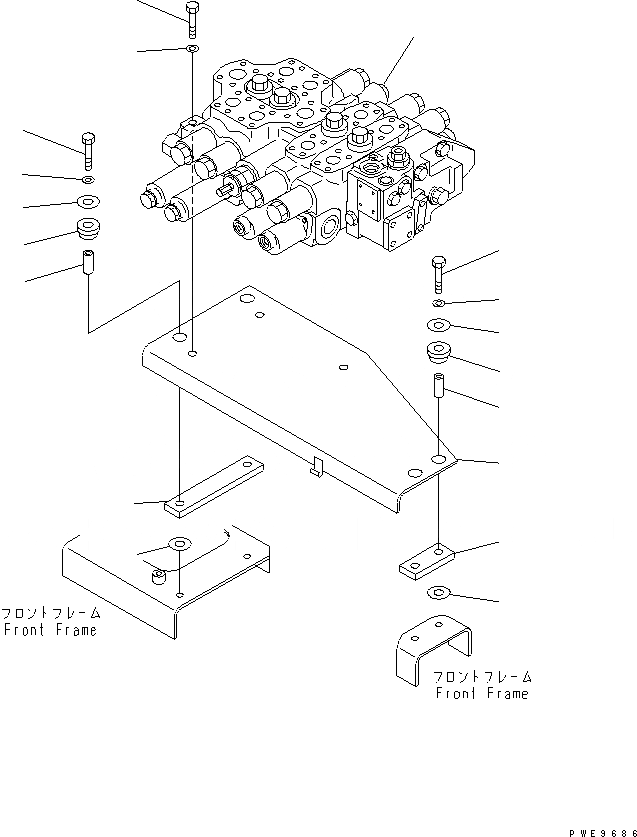 フロントフレーム
Front Frame

フロントフレーム
Front Frame

PWE9686