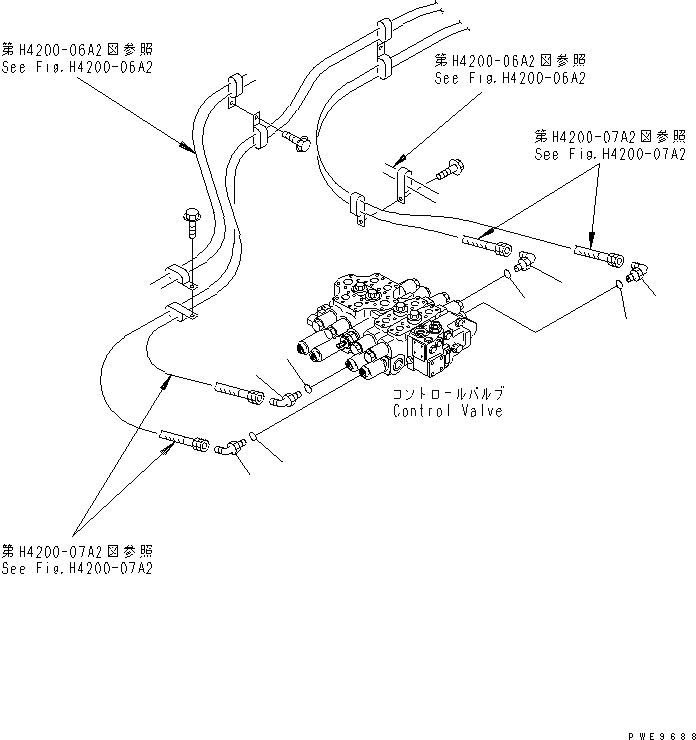 第H4200-06A2図参照
See Fig.H4200-06A2

第H4200-06A2図参照
See Fig.H4200-06A2

第H4200-07A2図参照
See Fig.H4200-07A2

コントロールバルブ
Control Valve

第H4200-07A2図参照
See Fig.H4200-07A2

PWE9688