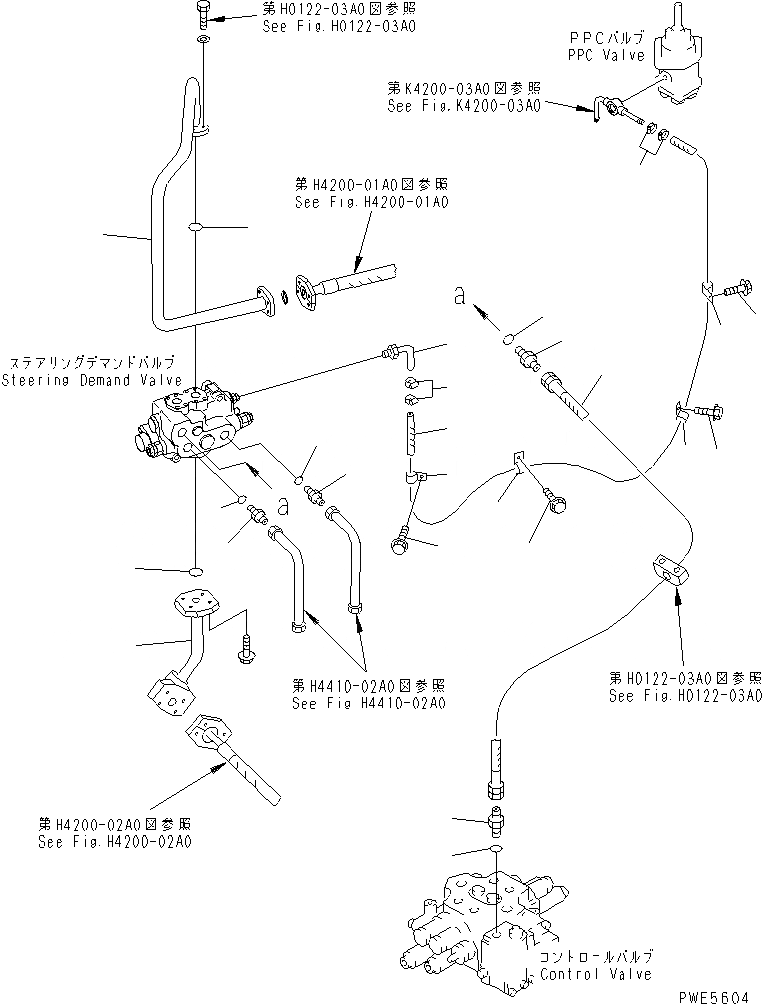 第H0122-03A0図参照
See Fig.H0122-03A0

PPCバルブ
PPC Valve

第K4200-03A0図参照
See Fig.K4200-03A0

第H4200-01A0図参照
See Fig.H4200-01A0

a

ステアリングデマンドバルブ
Steering Demand Valve

a

第H4410-02A0図参照
See Fig H4410-02A0

第H0122-03A0図参照
See Fig.H0122-03A0

第H4200-02A0図参照
See Fig.H4200-02A0

コントロールバルブ
Control Valve

PWE5604