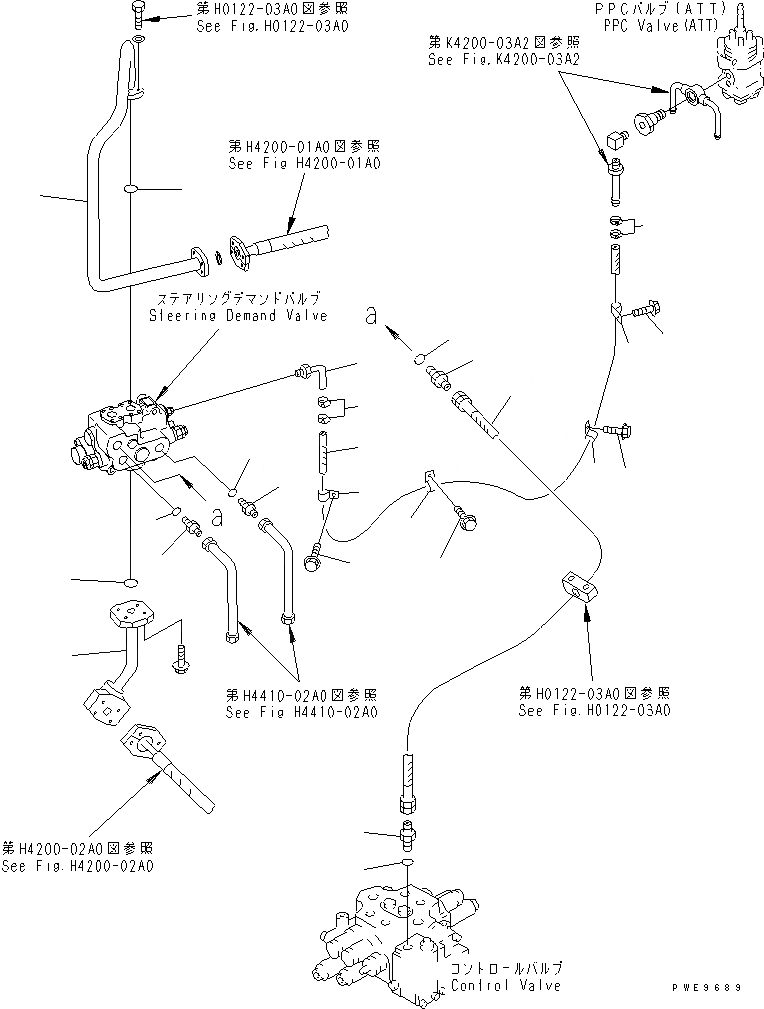 第H0122-03A0図参照
See Fig.H0122-03A0

PPCバルブ(ATT)
PPC Valve(ATT)

第K4200-03A2図参照
See Fig.K4200-03A2

第H4200-01A0図参照
See Fig H4200-01A0

ステアリングデマンドバルブ
Steering Demand Valve

a

a

第H4410-02A0図参照
See Fig H4410-02A0

第H0122-03A0図参照
See Fig.H0122-03A0

第H4200-02A0図参照
See Fig.H4200-02A0

コントロールバルブ
Control Valve

PWE9689